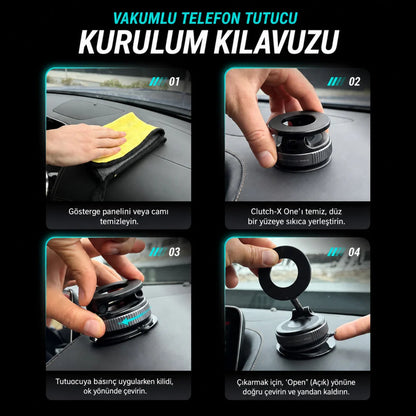 VAKUMLU TELEFON TUTUCU
KURULUM KILAVUZU

01
Gösterge panelini veya camı temizleyin.

02
Clutch-X One'ı temiz, düz bir yüzeye sıkıca yerleştirin.

03
Tutuocuya basınç uygularken kilidi, ok yönünde çevirin.

04
Çıkarmak için, 'Open" (Açık) yönüne doğru çevirin ve yandan kaldırın.